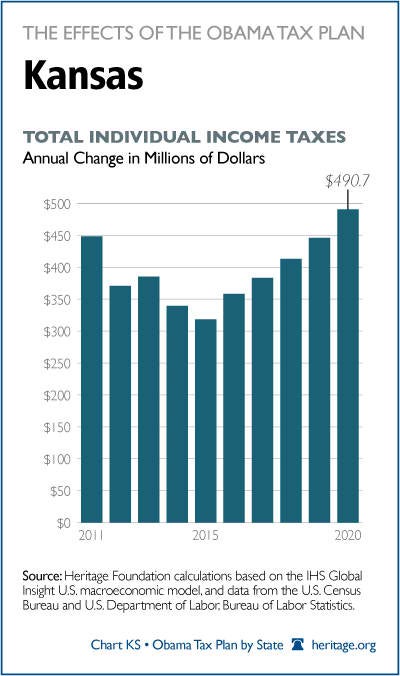 THE EFFECTS OF THE OBAMA TAX PLAN

Kansas

TOTAL INDIVIDUAL INCOME TAXES
Annual Change in Millions of Dollars

$490.7

$500
$450
$400
$350
$300
$250
$200
$150
$100
$50
$0

2011
2015
2020

Source: Heritage Foundation calculations based on the IHS Global Insight U.S. macroeconomic model, and data from the U.S. Census Bureau and U.S. Department of Labor, Bureau of Labor Statistics.

Chart KS • Obama Tax Plan by State heritage.org